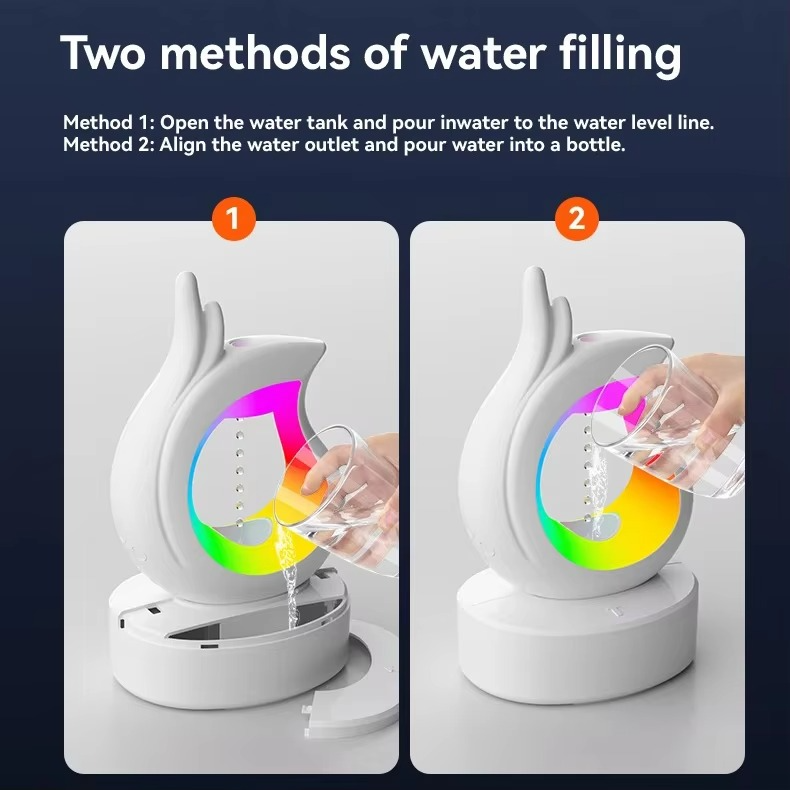 Two methods of water filling

Method 1: Open the water tank and pour inwater to the water level line.
Method 2: Align the water outlet and pour water into a bottle.

1

2